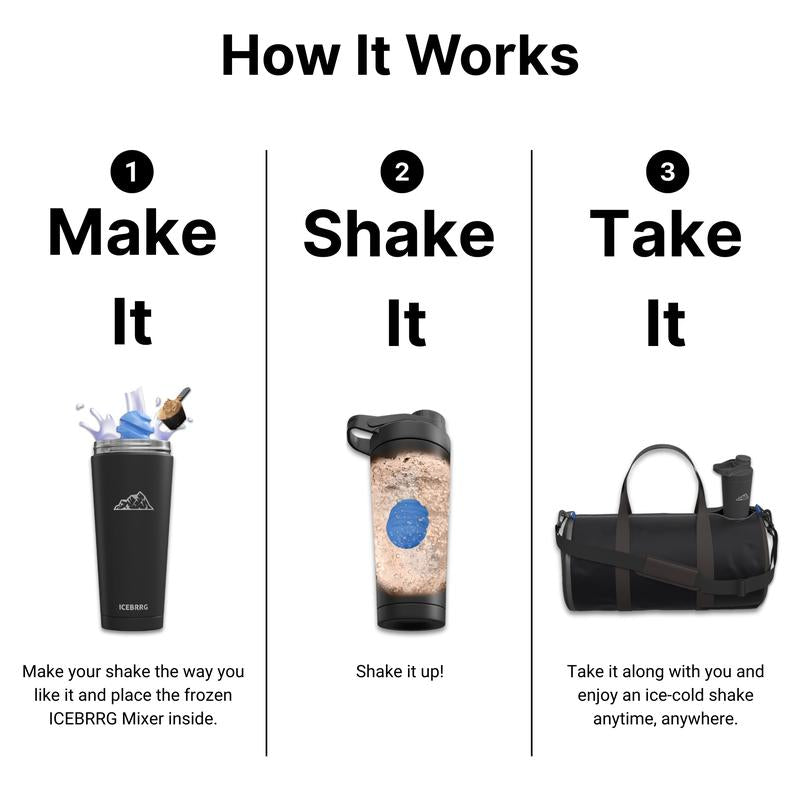 How It Works

1
Make It

ICEBRRG

Make your shake the way you like it and place the frozen ICEBRRG Mixer inside.

2
Shake It

Shake it up!

3
Take It

Take it along with you and enjoy an ice-cold shake anytime, anywhere.