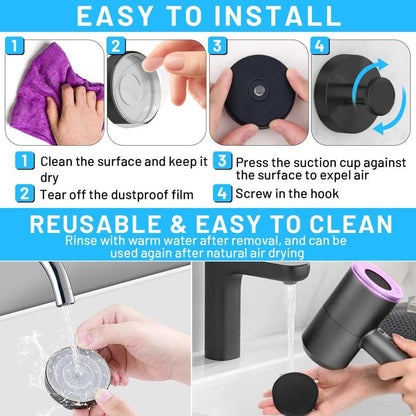 EASY TO INSTALL

1

2

3

4

1 Clean the surface and keep it dry

2 Tear off the dustproof film

3 Press the suction cup against the surface to expel air

4 Screw in the hook

REUSABLE & EASY TO CLEAN

Rinse with warm water after removal, and can be used again after natural air drying