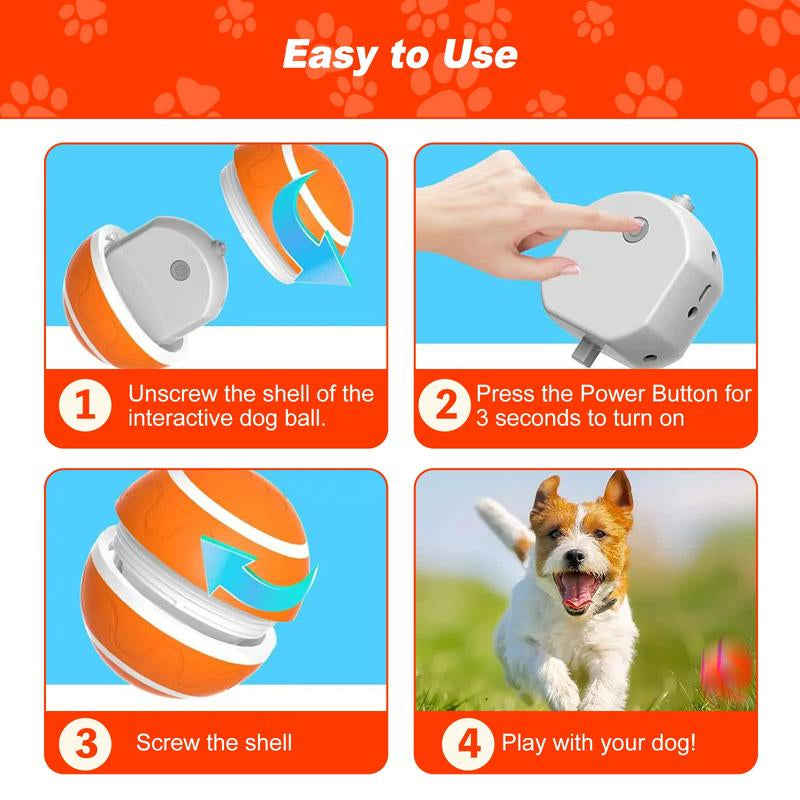 Easy to Use

1 Unscrew the shell of the interactive dog ball.

2 Press the Power Button for 3 seconds to turn on

3 Screw the shell

4 Play with your dog!