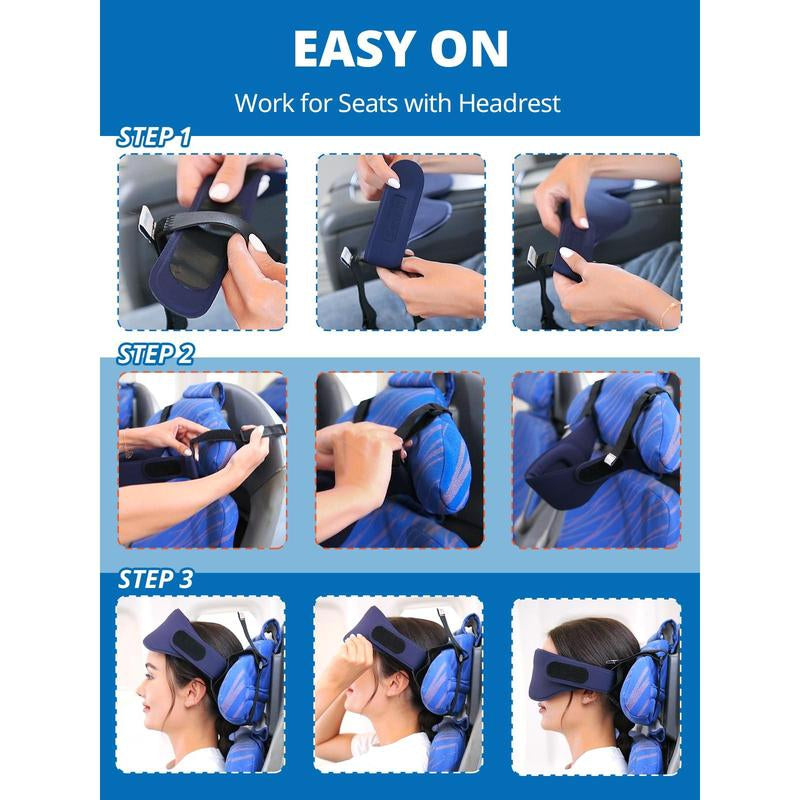 EASY ON

Work for Seats with Headrest

STEP 1

STEP 2

STEP 3