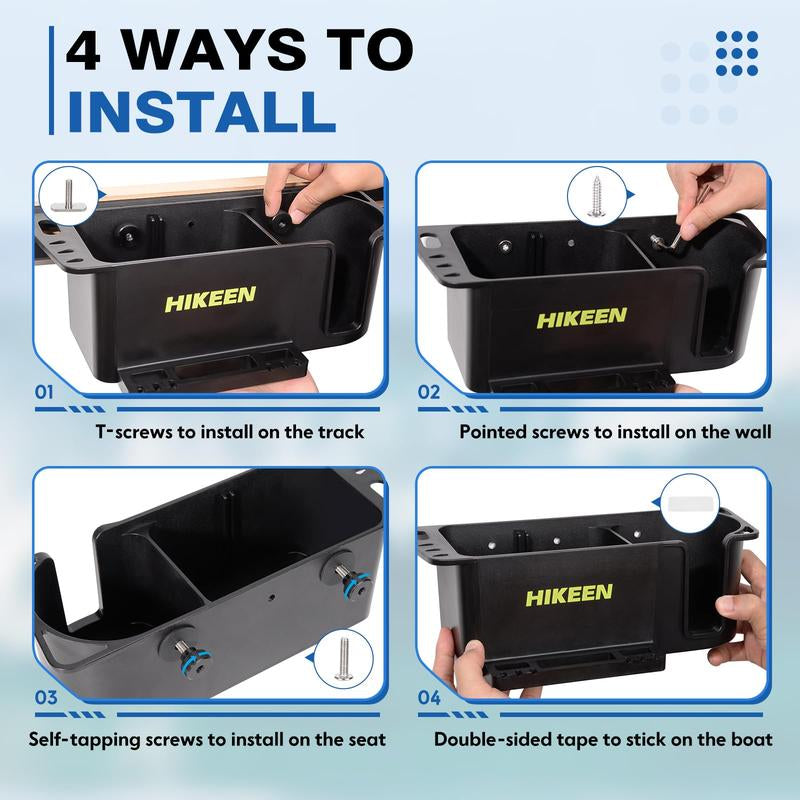 4 WAYS TO INSTALL

HIKEEN

01

T-screws to install on the track

HIKEEN

02

Pointed screws to install on the wall

03

Self-tapping screws to install on the seat

HIKEEN

04

Double-sided tape to stick on the boat