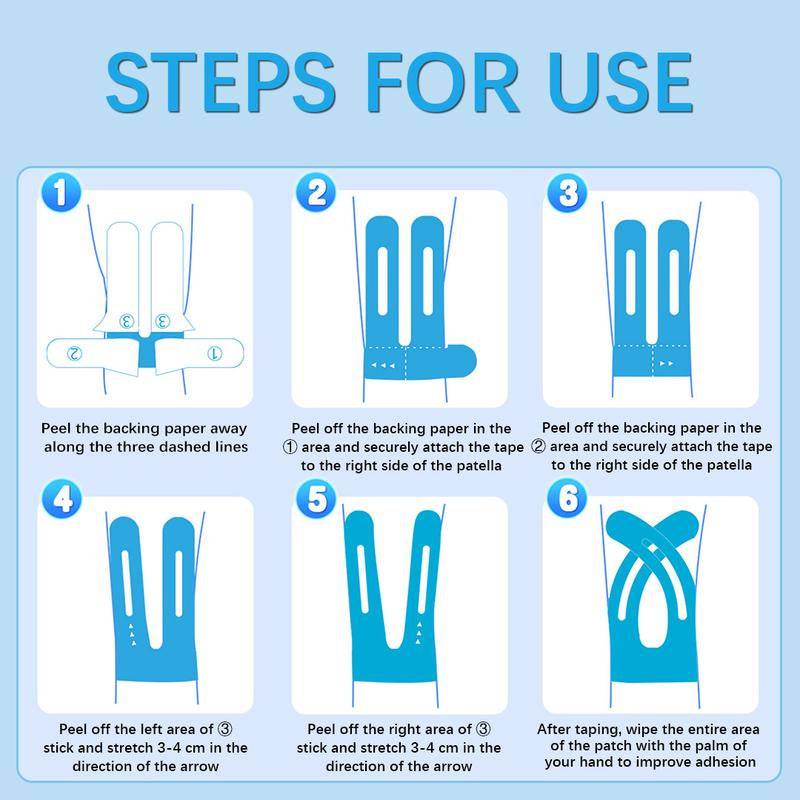 STEPS FOR USE

1

③ ③ ② ①

Peel the backing paper away along the three dashed lines

2

Peel off the backing paper in the ① area and securely attach the tape to the right side of the patella

3

Peel off the backing paper in the ② area and securely attach the tape to the right side of the patella

4

Peel off the left area of ③ stick and stretch 3-4 cm in the direction of the arrow

5

Peel off the right area of ③ stick and stretch 3-4 cm in the direction of the arrow

6

After taping, wipe the entire area of the patch with the palm of your hand to improve adhesion