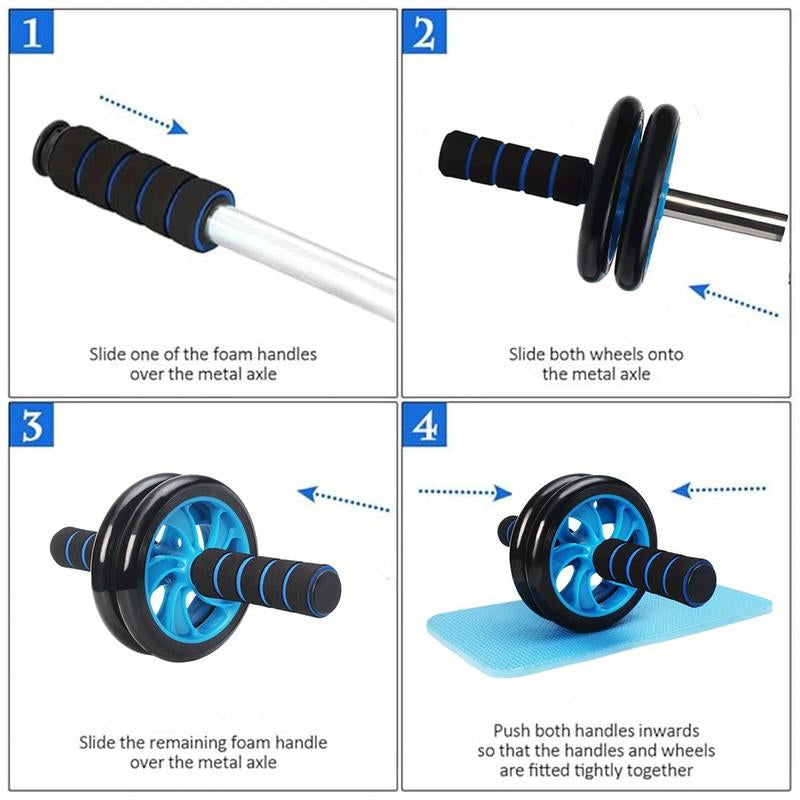 1

Slide one of the foam handles over the metal axle

2

Slide both wheels onto the metal axle

3

Slide the remaining foam handle over the metal axle

4

Push both handles inwards so that the handles and wheels are fitted tightly together